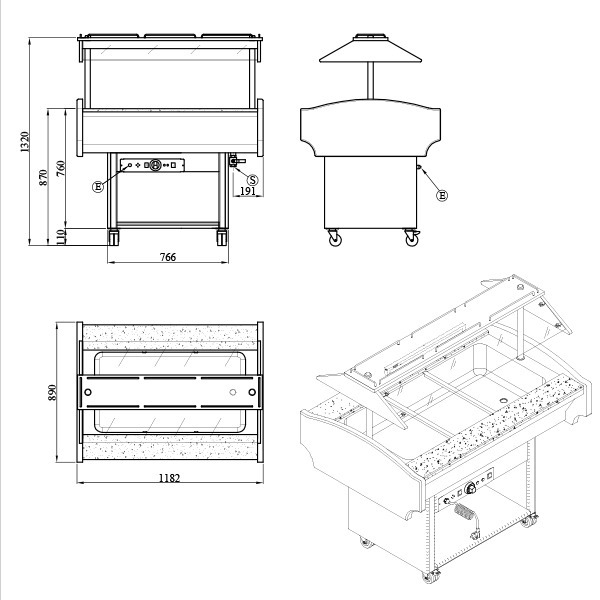 1320
870
760
110
E
S
191
766
E
890
1182