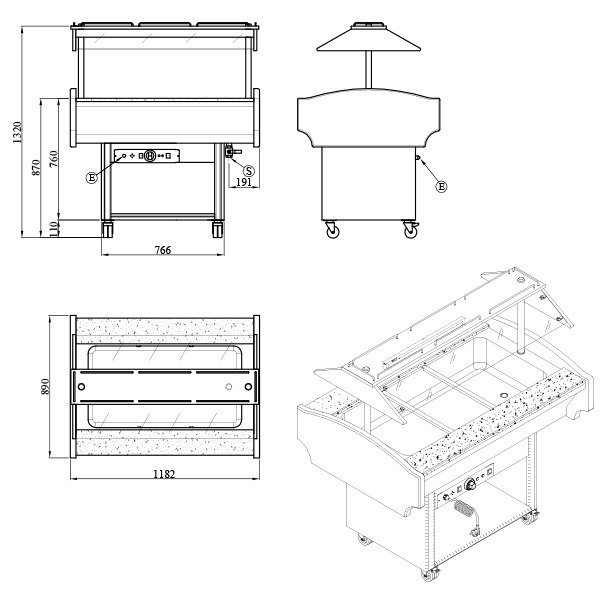 1320
870
760
110
E
S
191
766
E
890
1182